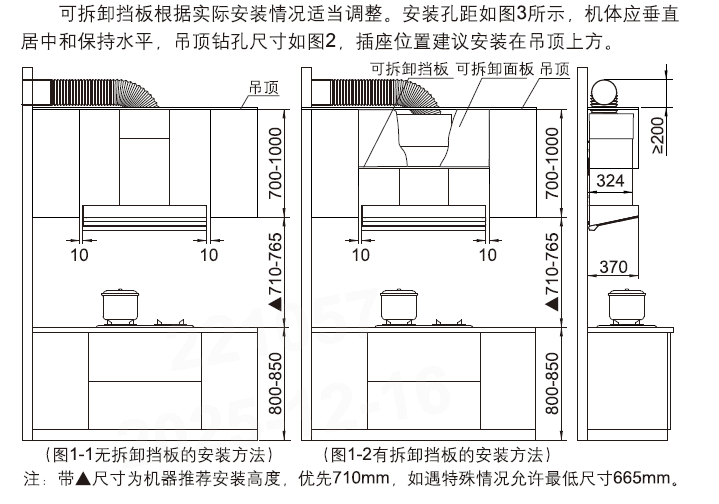 可拆卸挡板根据实际安装情况适当调整。安装孔距如图3所示，机体应垂直居中和保持水平，吊顶钻孔尺寸如图2，插座位置建议安装在吊顶上方。

吊顶

700-1000

10

10

▲710-765

800-850

可拆卸挡板 可拆卸面板 吊顶

700-1000

10

10

▲710-765

800-850

≥200

324

370

（图1-1无拆卸挡板的安装方法）

（图1-2有拆卸挡板的安装方法）

注：带▲尺寸为机器推荐安装高度，优先710mm，如遇特殊情况允许最低尺寸665mm。